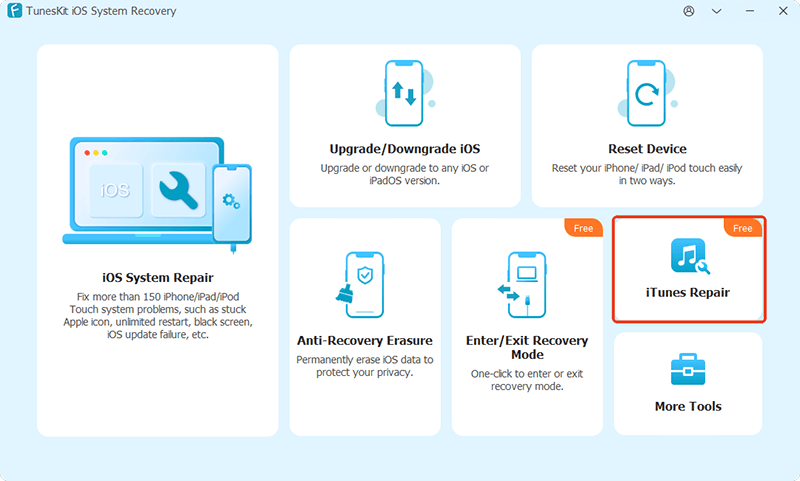 TunesKit iOS System Recovery

iOS

iOS System Repair
Fix more than 150 iPhone/iPad/iPod Touch system problems, such as stuck Apple icon, unlimited restart, black screen, iOS update failure, etc.

Upgrade/Downgrade iOS
Upgrade or downgrade to any iOS or iPadOS version.

Reset Device
Reset your iPhone/ iPad/ iPod touch easily in two ways.

Anti-Recovery Erasure
Permanently erase iOS data to protect your privacy.

Free
Enter/Exit Recovery Mode
One-click to enter or exit recovery mode.

Free
iTunes Repair

More Tools