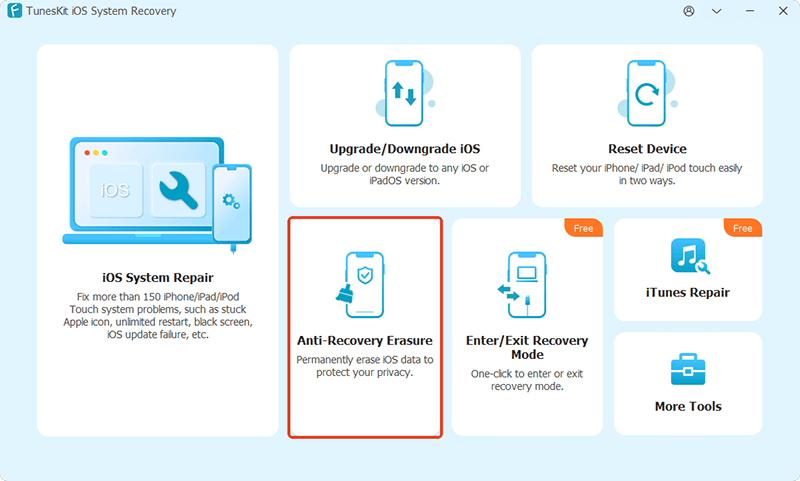 TunesKit iOS System Recovery

iOS

iOS System Repair

Fix more than 150 iPhone/iPad/iPod Touch system problems, such as stuck Apple icon, unlimited restart, black screen, iOS update failure, etc.

Upgrade/Downgrade iOS

Upgrade or downgrade to any iOS or iPadOS version.

Reset Device

Reset your iPhone/ iPad/ iPod touch easily in two ways.

Anti-Recovery Erasure

Permanently erase iOS data to protect your privacy.

Free

Enter/Exit Recovery Mode

One-click to enter or exit recovery mode.

Free

iTunes Repair

More Tools